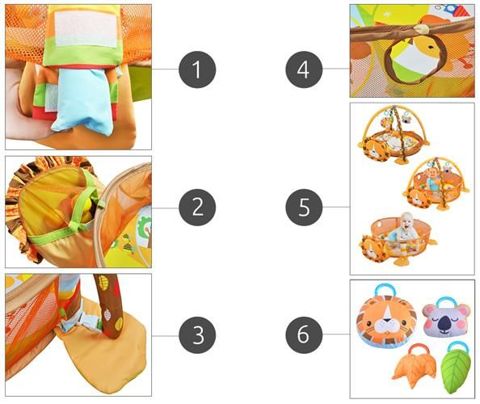 1
2
3
4
5
6