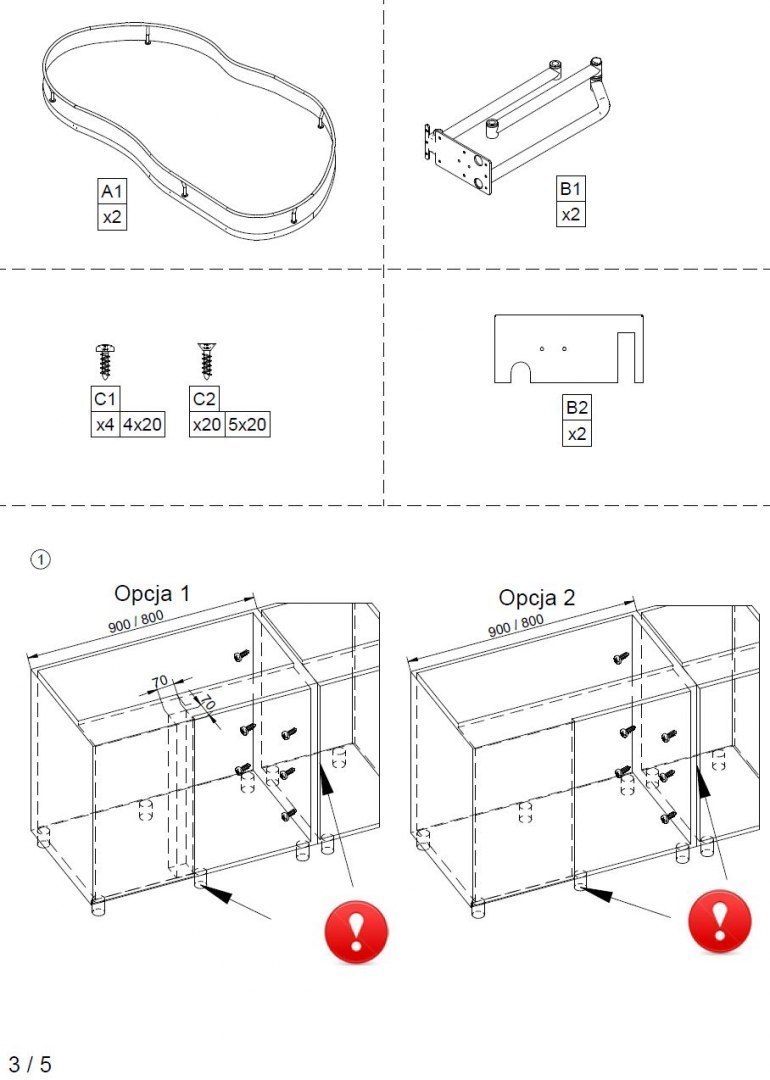 A1
x2

B1
x2

C1
x4 4x20

C2
x20 5x20

B2
x2

1

Opcja 1
900 / 800
70
10

Opcja 2
900 / 800

3 / 5