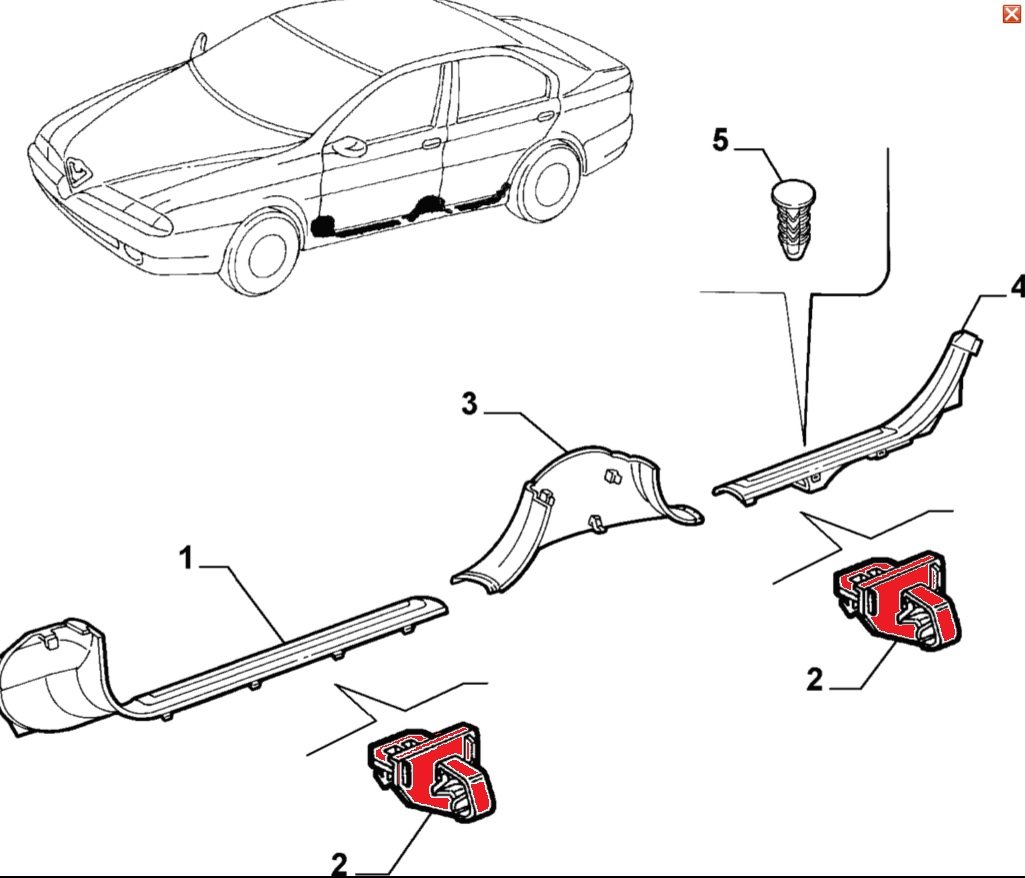 5
4
3
1
2
2