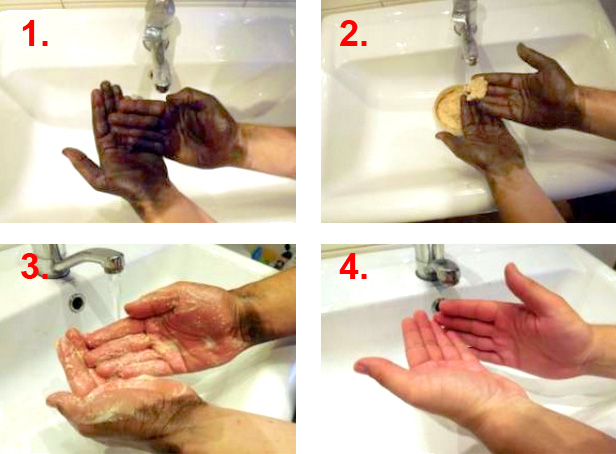 1.

2.

3.

4.