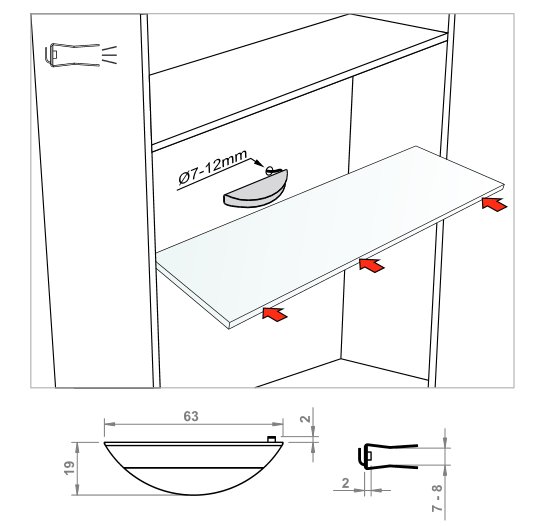 Ø7-12mm

63

2

19

2

7 - 8