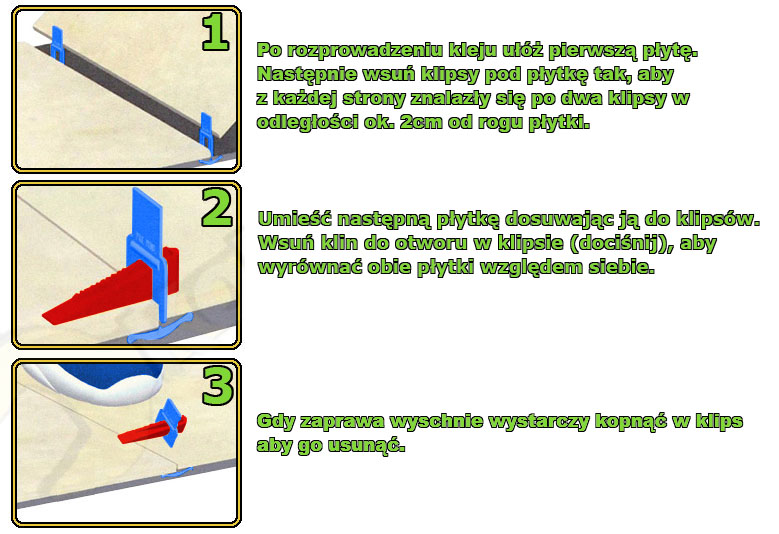 1

Po rozprowadzeniu kleju ułóż pierwszą płytę. Następnie wsuń klipsy pod płytkę tak, aby z każdej strony znalazły się po dwa klipsy w odległości ok. 2cm od rogu płytki.

2

Umieść następną płytkę dosuwając ją do klipsów. Wsuń klin do otworu w klipsie (dociśnij), aby wyrównać obie płytki względem siebie.

3

Gdy zaprawa wyschnie wystarczy kopnąć w klips aby go usunąć.