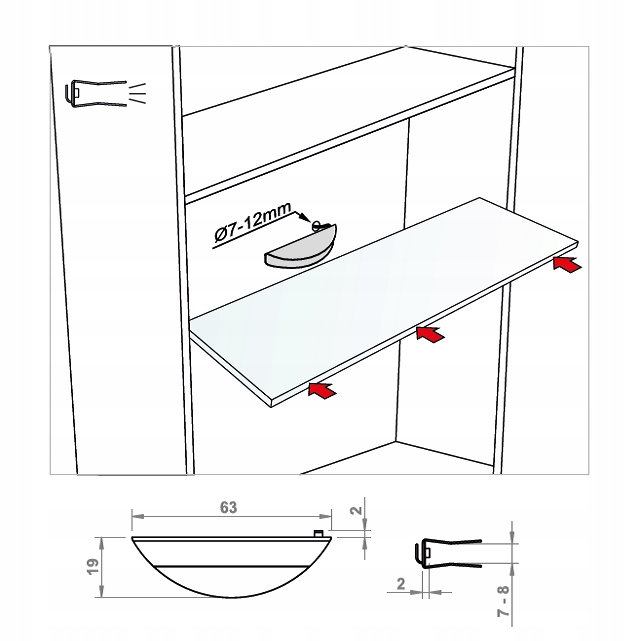 Ø7-12mm

63

2

19

2

7 - 8