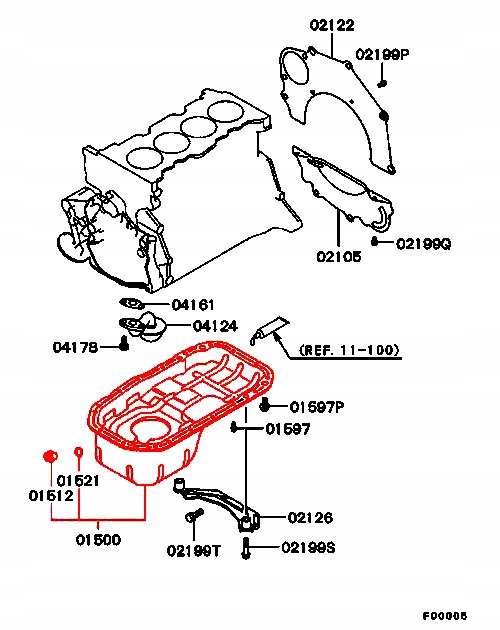 02122
02199P
02105
02199Q
04161
04124
04178
(REF. 11-100)
01597P
01597
01521
01512
01500
02126
02199T
02199S
F00005