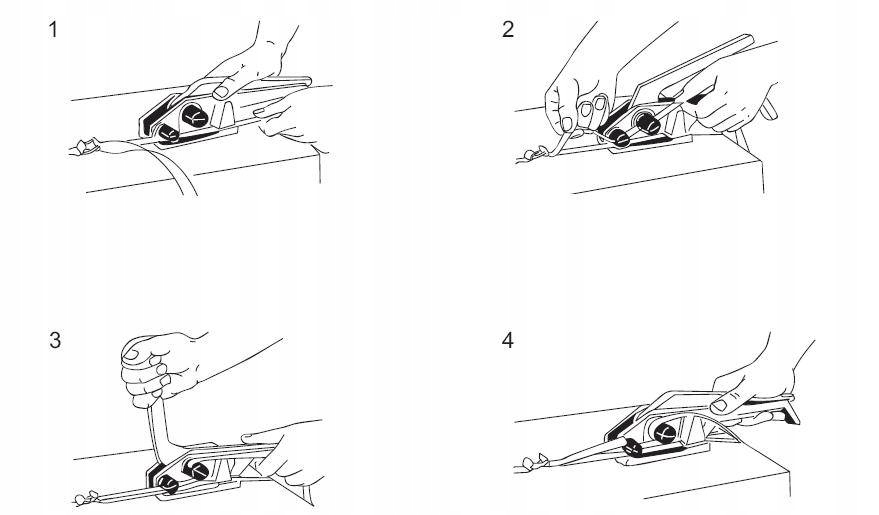 1

2

3

4