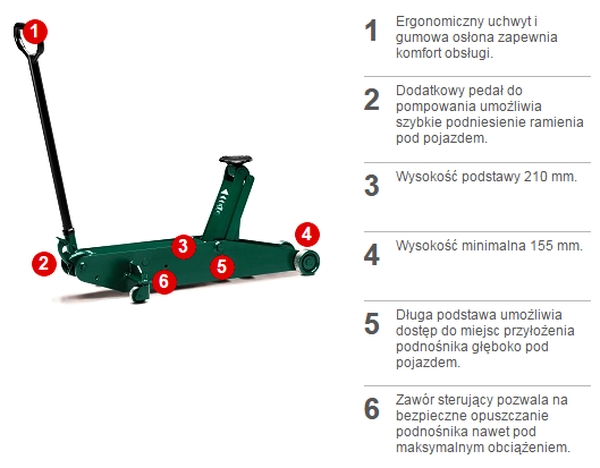 1
2
3
4
5
6

1 Ergonomiczny uchwyt i gumowa osłona zapewnia komfort obsługi.

2 Dodatkowy pedał do pompowania umożliwia szybkie podniesienie ramienia pod pojazdem.

3 Wysokość podstawy 210 mm.

4 Wysokość minimalna 155 mm.

5 Długa podstawa umożliwia dostęp do miejsc przyłożenia podnośnika głęboko pod pojazdem.

6 Zawór sterujący pozwala na bezpieczne opuszczanie podnośnika nawet pod maksymalnym obciążeniem.