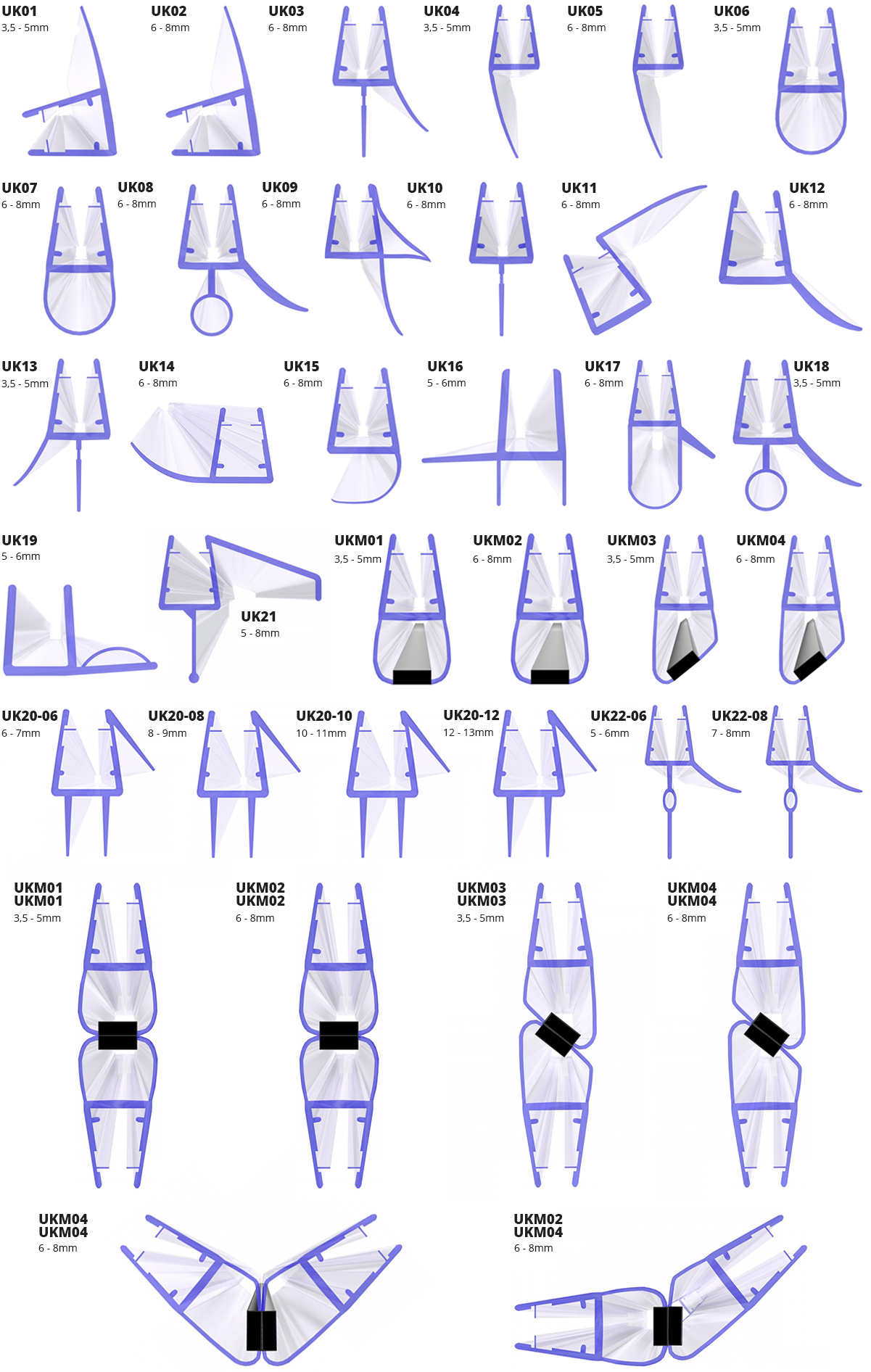 UK01
3,5 - 5mm

UK02
6 - 8mm

UK03
6 - 8mm

UK04
3,5 - 5mm

UK05
6 - 8mm

UK06
3,5 - 5mm

UK07
6 - 8mm

UK08
6 - 8mm

UK09
6 - 8mm

UK10
6 - 8mm

UK11
6 - 8mm

UK12
6 - 8mm

UK13
3,5 - 5mm

UK14
6 - 8mm

UK15
6 - 8mm

UK16
5 - 6mm

UK17
6 - 8mm

UK18
3,5 - 5mm

UK19
5 - 6mm

UK21
5 - 8mm

UKM01
3,5 - 5mm

UKM02
6 - 8mm

UKM03
3,5 - 5mm

UKM04
6 - 8mm

UK20-06
6 - 7mm

UK20-08
8 - 9mm

UK20-10
10 - 11mm

UK20-12
12 - 13mm

UK22-06
5 - 6mm

UK22-08
7 - 8mm

UKM01
UKM01
3,5 - 5mm

UKM02
UKM02
6 - 8mm

UKM03
UKM03
3,5 - 5mm

UKM04
UKM04
6 - 8mm

UKM04
UKM04
6 - 8mm

UKM02
UKM04
6 - 8mm