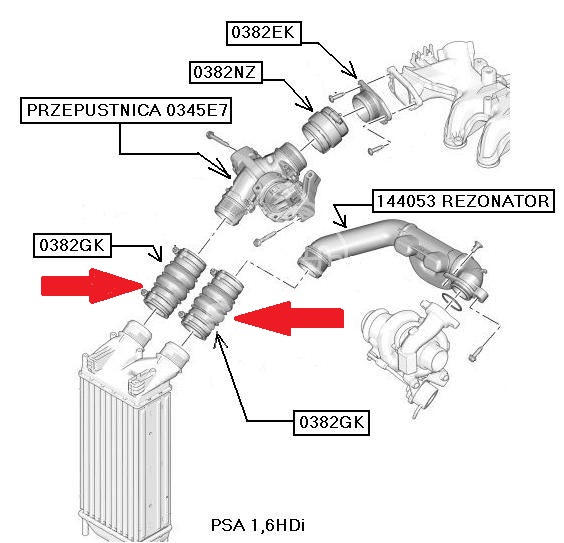 0382EK

0382NZ

PRZEPUSTNICA 0345E7

144053 REZONATOR

0382GK

0382GK

PSA 1,6HDi