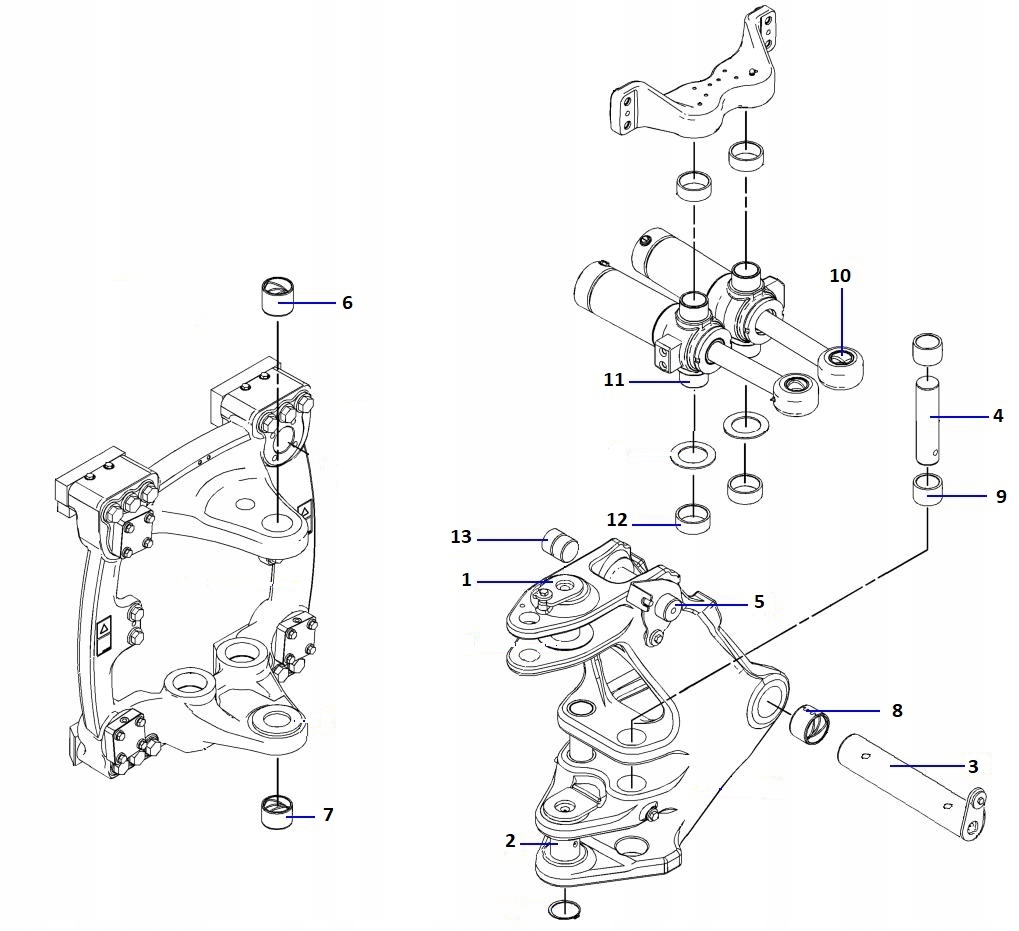 6
10
11
4
9
12
13
1
5
8
3
7
2