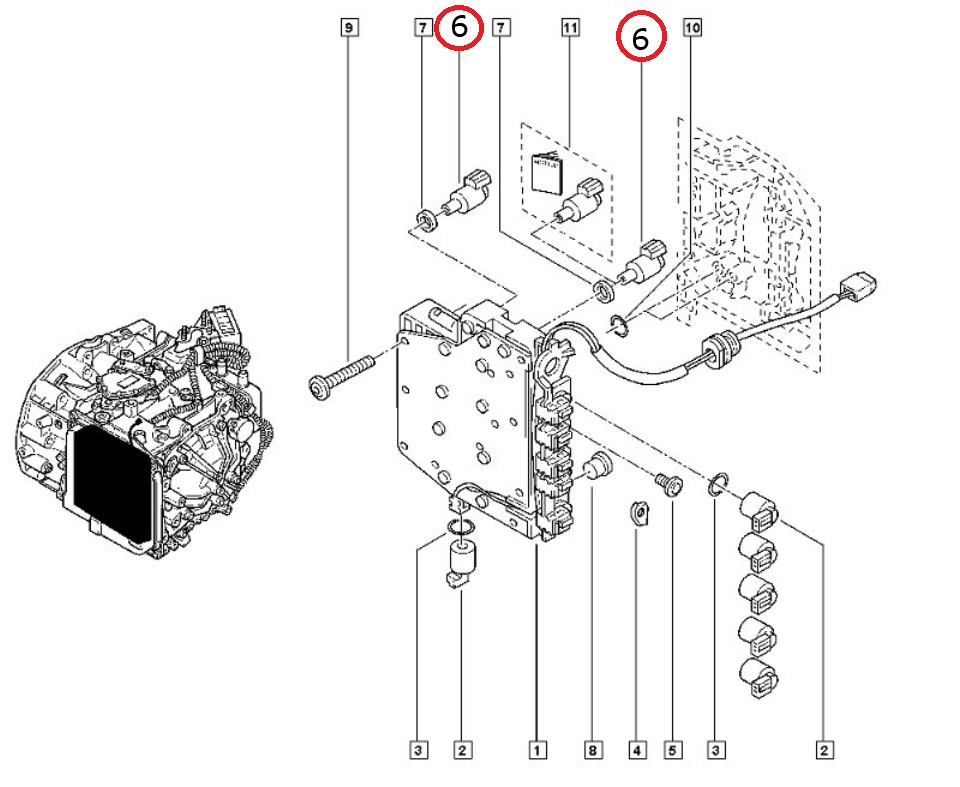 9
7
6
7
11
6
10
3
2
1
8
4
5
3
2