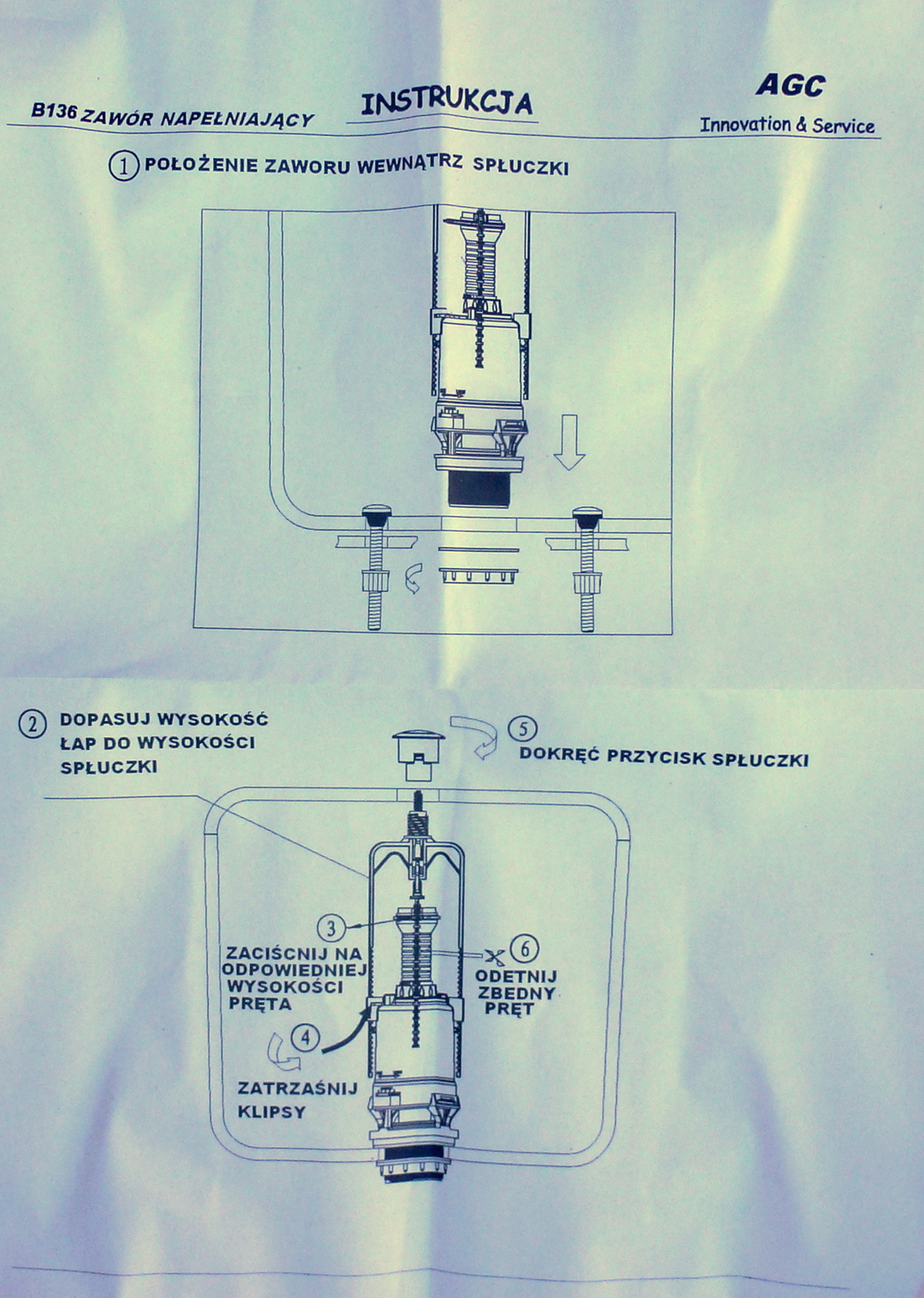 B136 ZAWÓR NAPEŁNIAJĄCY

INSTRUKCJA

AGC
Innovation & Service

1 POŁOŻENIE ZAWORU WEWNĄTRZ SPŁUCZKI

2 DOPASUJ WYSOKOŚĆ ŁAP DO WYSOKOŚCI SPŁUCZKI

5 DOKRĘĆ PRZYCISK SPŁUCZKI

3

ZACIŚCNIJ NA ODPOWIEDNIEJ WYSOKOŚCI PRĘTA

6 ODETNIJ ZBEDNY PRĘT

4

ZATRZAŚNIJ KLIPSY