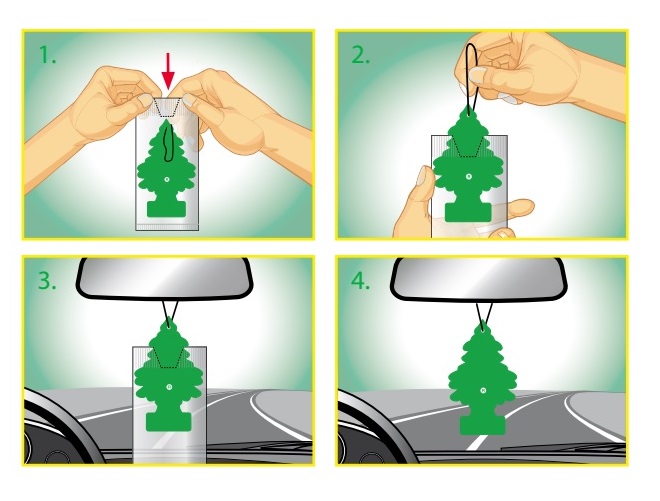 1.

2.

3.

4.