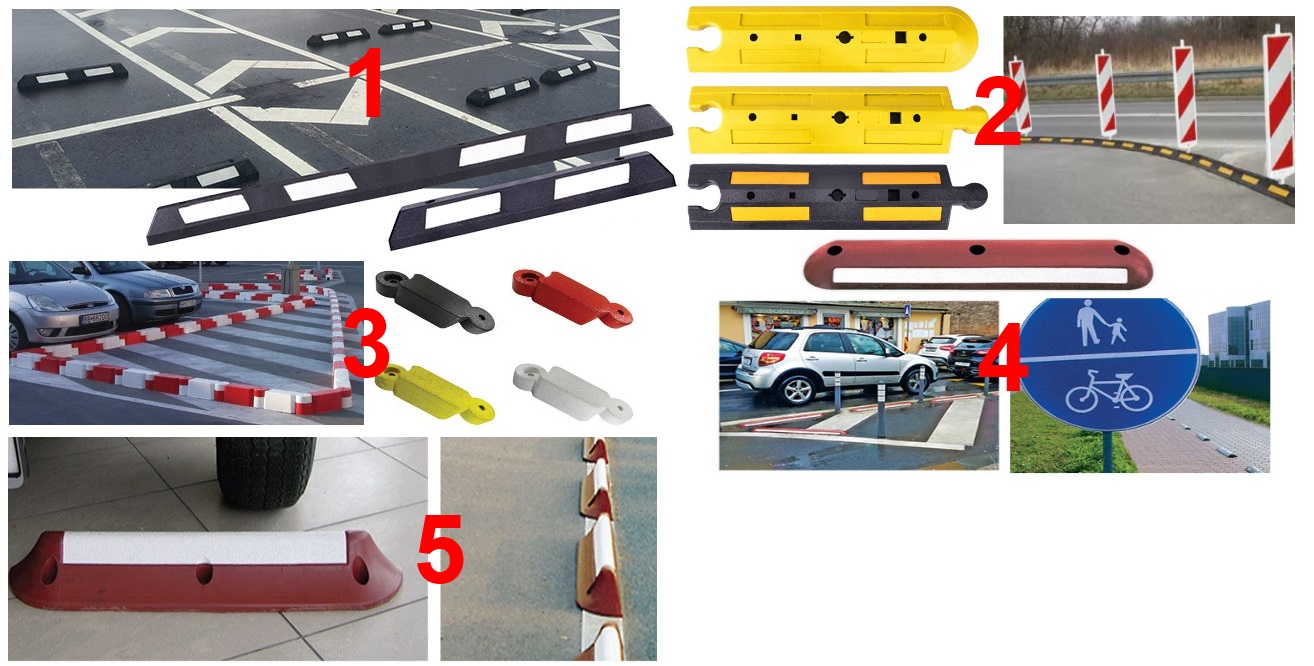 1
2
3
4
5