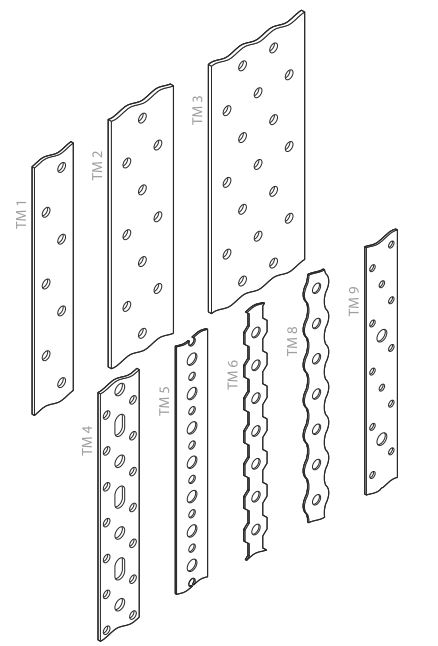 TM 1
TM 2
TM 3
TM 4
TM 5
TM 6
TM 8
TM 9