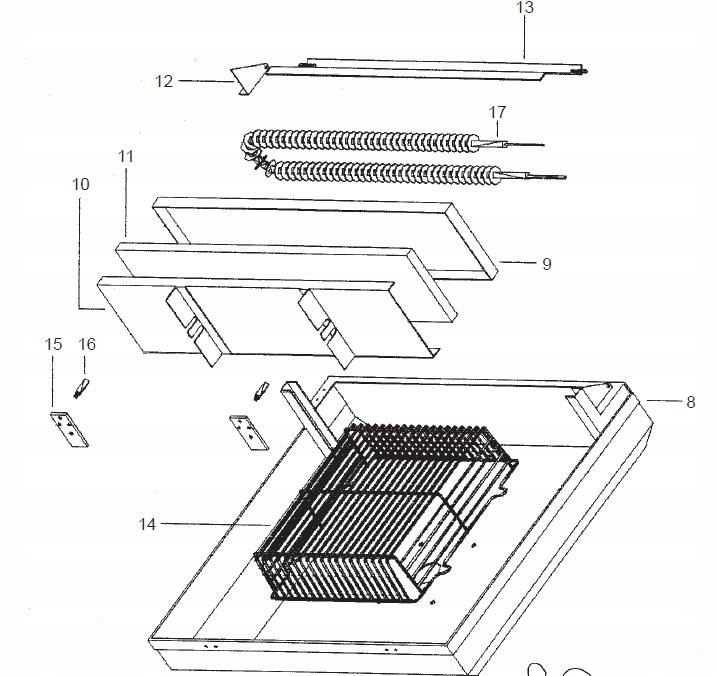 13
12
17
11
10
9
15
16
8
14