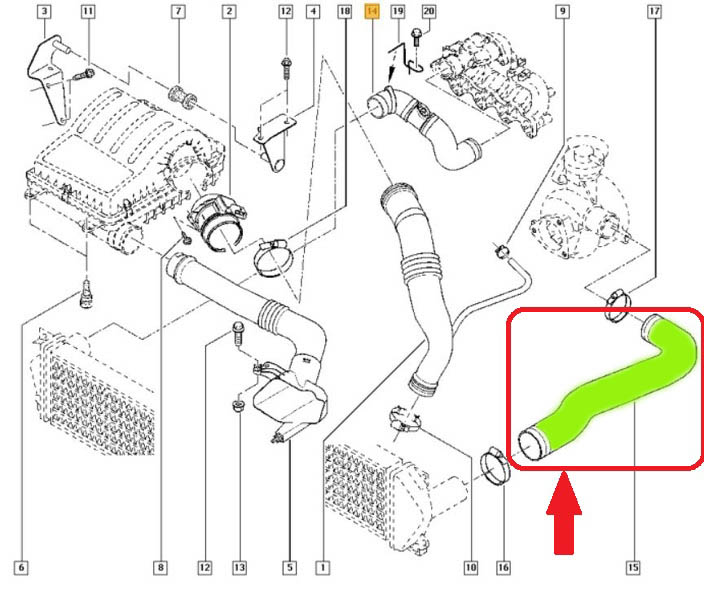 3
11
7
2
12
4
18
14
19
20
9
17
6
8
12
13
5
1
10
16
15