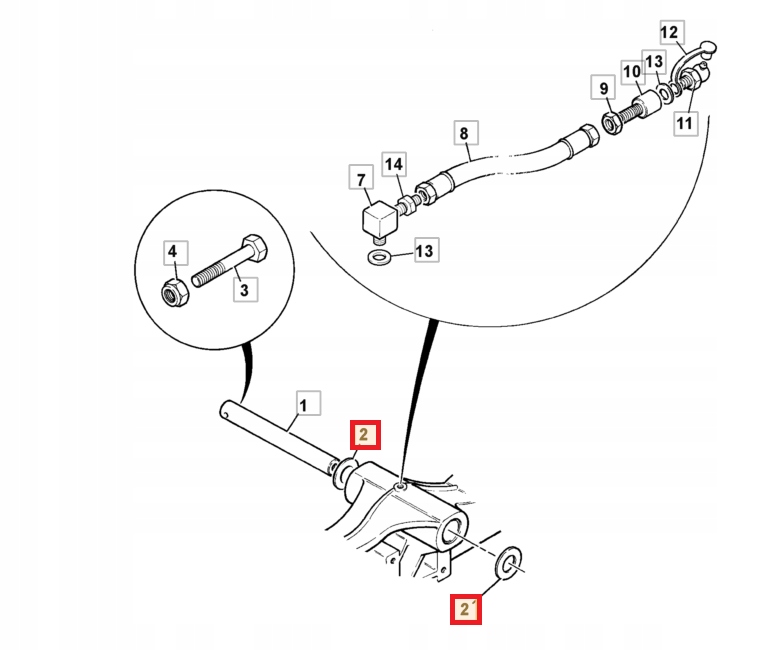 12
13
10
9
11
8
14
7
13
4
3
1
2
2