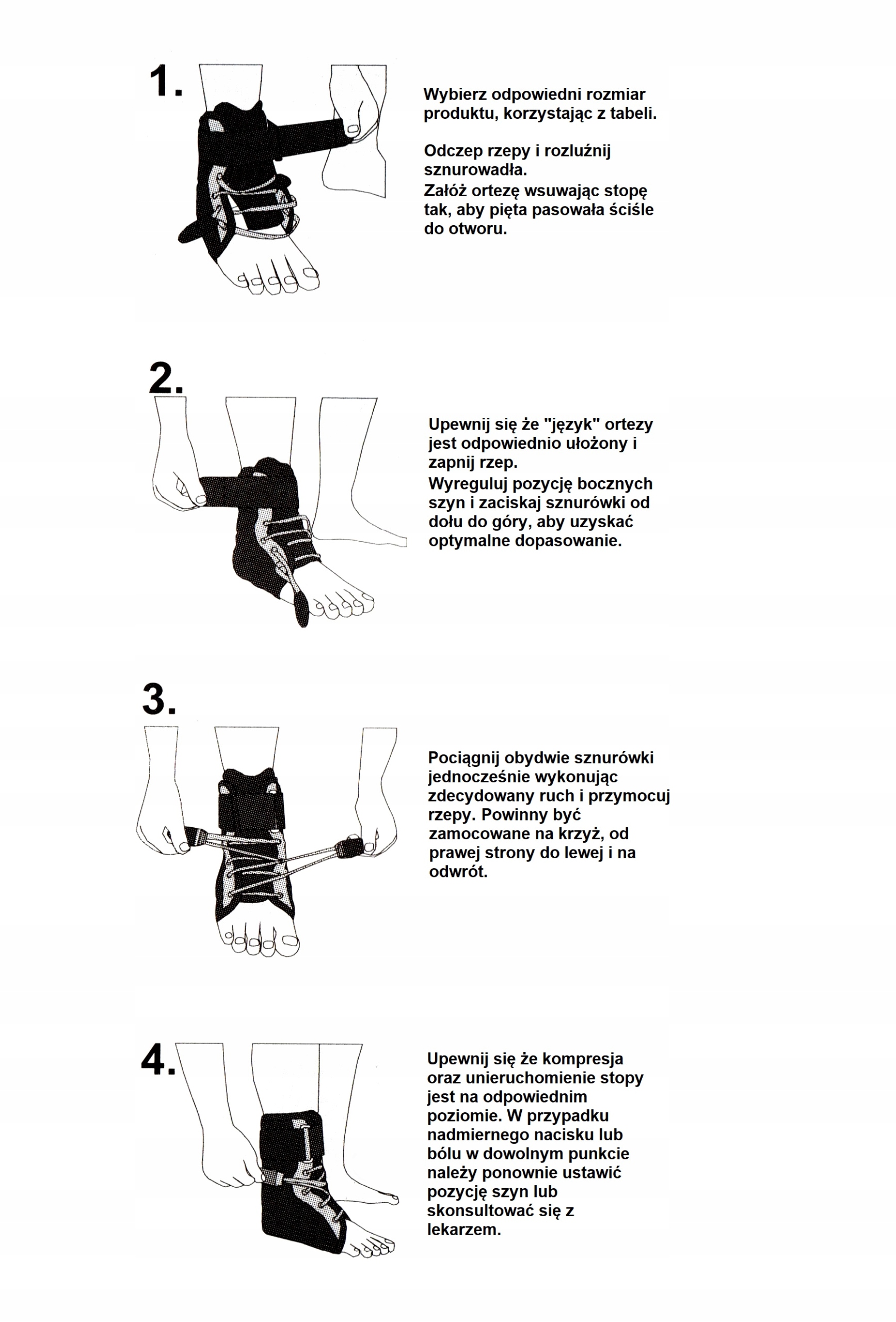 1.

Wybierz odpowiedni rozmiar produktu, korzystając z tabeli.

Odczep rzepy i rozluźnij sznurowadła.
Załóż ortezę wsuwając stopę tak, aby pięta pasowała ściśle do otworu.

2.

Upewnij się że "język" ortezy jest odpowiednio ułożony i zapnij rzep.
Wyreguluj pozycję bocznych szyn i zaciskaj sznurówki od dołu do góry, aby uzyskać optymalne dopasowanie.

3.

Pociągnij obydwie sznurówki jednocześnie wykonując zdecydowany ruch i przymocuj rzepy. Powinny być zamocowane na krzyż, od prawej strony do lewej i na odwrót.

4.

Upewnij się że kompresja oraz unieruchomienie stopy jest na odpowiednim poziomie. W przypadku nadmiernego nacisku lub bólu w dowolnym punkcie należy ponownie ustawić pozycję szyn lub skonsultować się z lekarzem.