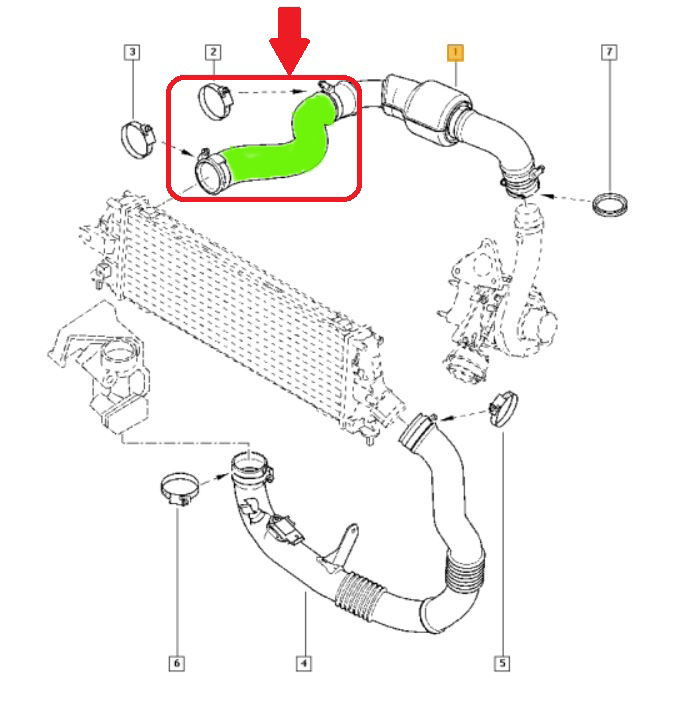 3
2
1
7
6
4
5