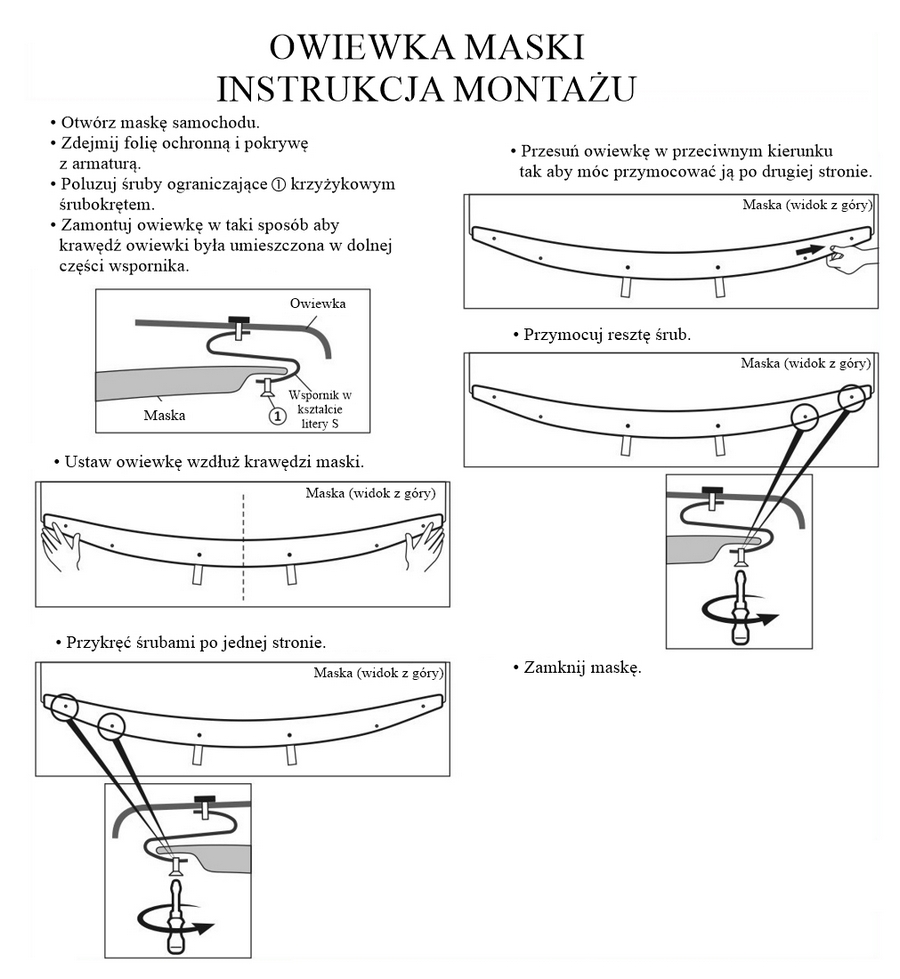 OWIEWKA MASKI
INSTRUKCJA MONTAŻU

• Otwórz maskę samochodu.
• Zdejmij folię ochronną i pokrywę z armaturą.
• Poluzuj śruby ograniczające ① krzyżykowym śrubokrętem.
• Zamontuj owiewkę w taki sposób aby krawędź owiewki była umieszczona w dolnej części wspornika.

Owiewka
Wspornik w kształcie litery S
Maska
①

• Ustaw owiewkę wzdłuż krawędzi maski.

Maska (widok z góry)

• Przykręć śrubami po jednej stronie.

Maska (widok z góry)

• Przesuń owiewkę w przeciwnym kierunku tak aby móc przymocować ją po drugiej stronie.

Maska (widok z góry)

• Przymocuj resztę śrub.

Maska (widok z góry)

• Zamknij maskę.