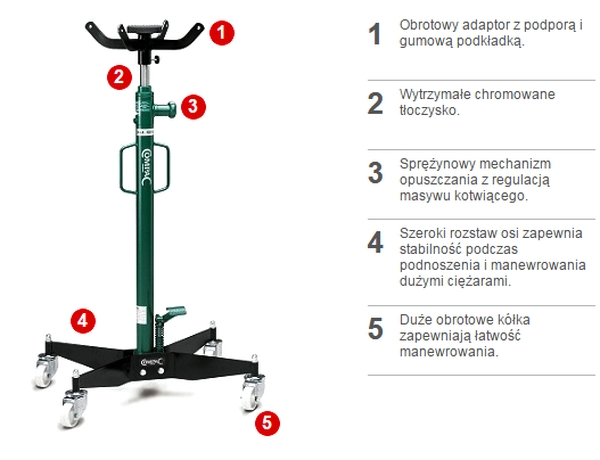 1
2
3
COMPAC
4
COMPAC
5

1 Obrotowy adaptor z podporą i gumową podkładką.

2 Wytrzymałe chromowane tłoczysko.

3 Sprężynowy mechanizm opuszczania z regulacją masywu kotwiącego.

4 Szeroki rozstaw osi zapewnia stabilność podczas podnoszenia i manewrowania dużymi ciężarami.

5 Duże obrotowe kółka zapewniają łatwość manewrowania.