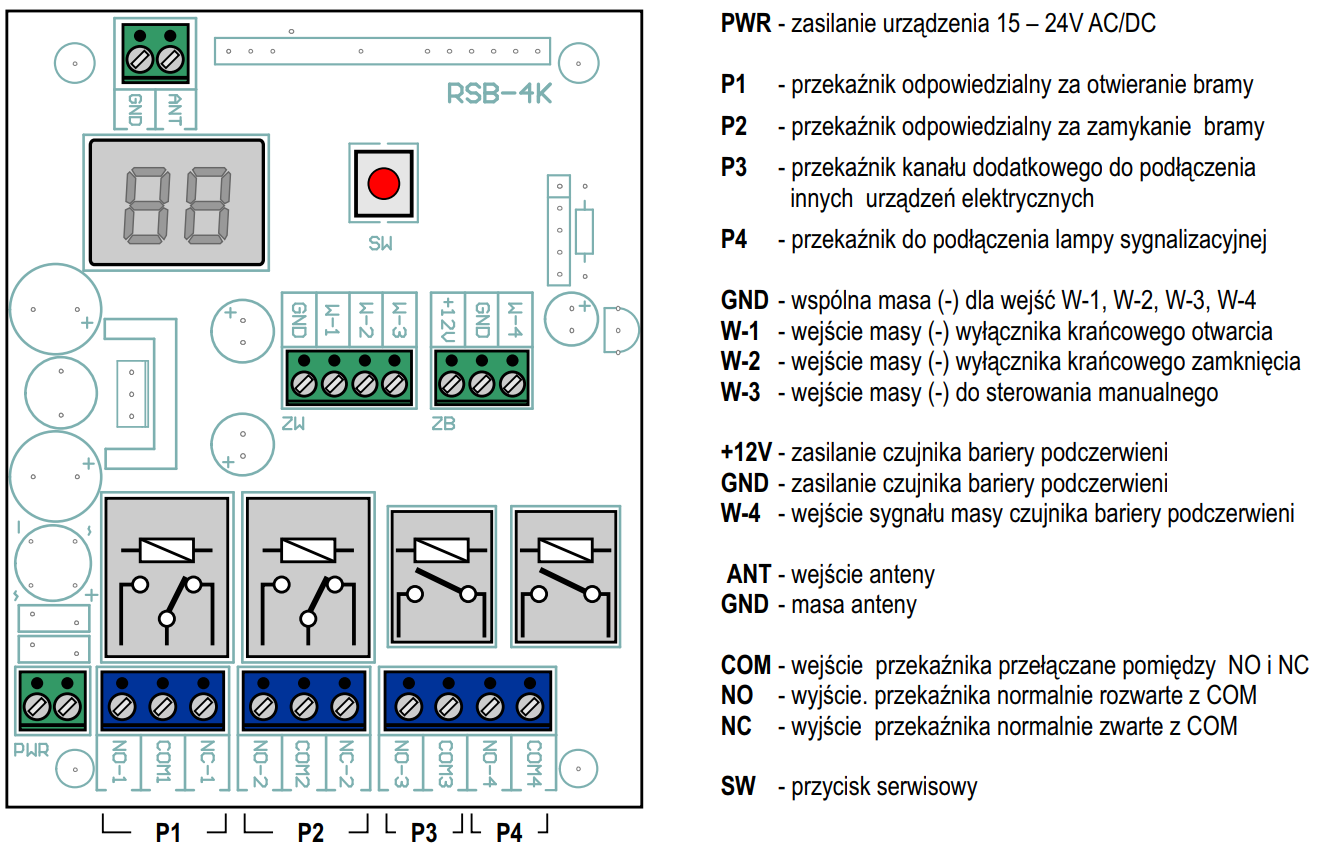 GND ANT
RSB-4K
SW
GND W-1 W-2 W-3
+12V GND W-4
ZW
ZB
PWR
NO-1 COM1 NC-1 NO-2 COM2 NC-2 NO-3 COM3 NO-4 COM4
P1 P2 P3 P4

PWR - zasilanie urządzenia 15 – 24V AC/DC

P1 - przekaźnik odpowiedzialny za otwieranie bramy

P2 - przekaźnik odpowiedzialny za zamykanie bramy

P3 - przekaźnik kanału dodatkowego do podłączenia innych urządzeń elektrycznych

P4 - przekaźnik do podłączenia lampy sygnalizacyjnej

GND - wspólna masa (-) dla wejść W-1, W-2, W-3, W-4
W-1 - wejście masy (-) wyłącznika krańcowego otwarcia
W-2 - wejście masy (-) wyłącznika krańcowego zamknięcia
W-3 - wejście masy (-) do sterowania manualnego

+12V - zasilanie czujnika bariery podczerwieni
GND - zasilanie czujnika bariery podczerwieni
W-4 - wejście sygnału masy czujnika bariery podczerwieni

ANT - wejście anteny
GND - masa anteny

COM - wejście przekaźnika przełączane pomiędzy NO i NC
NO - wyjście. przekaźnika normalnie rozwarte z COM
NC - wyjście przekaźnika normalnie zwarte z COM

SW - przycisk serwisowy