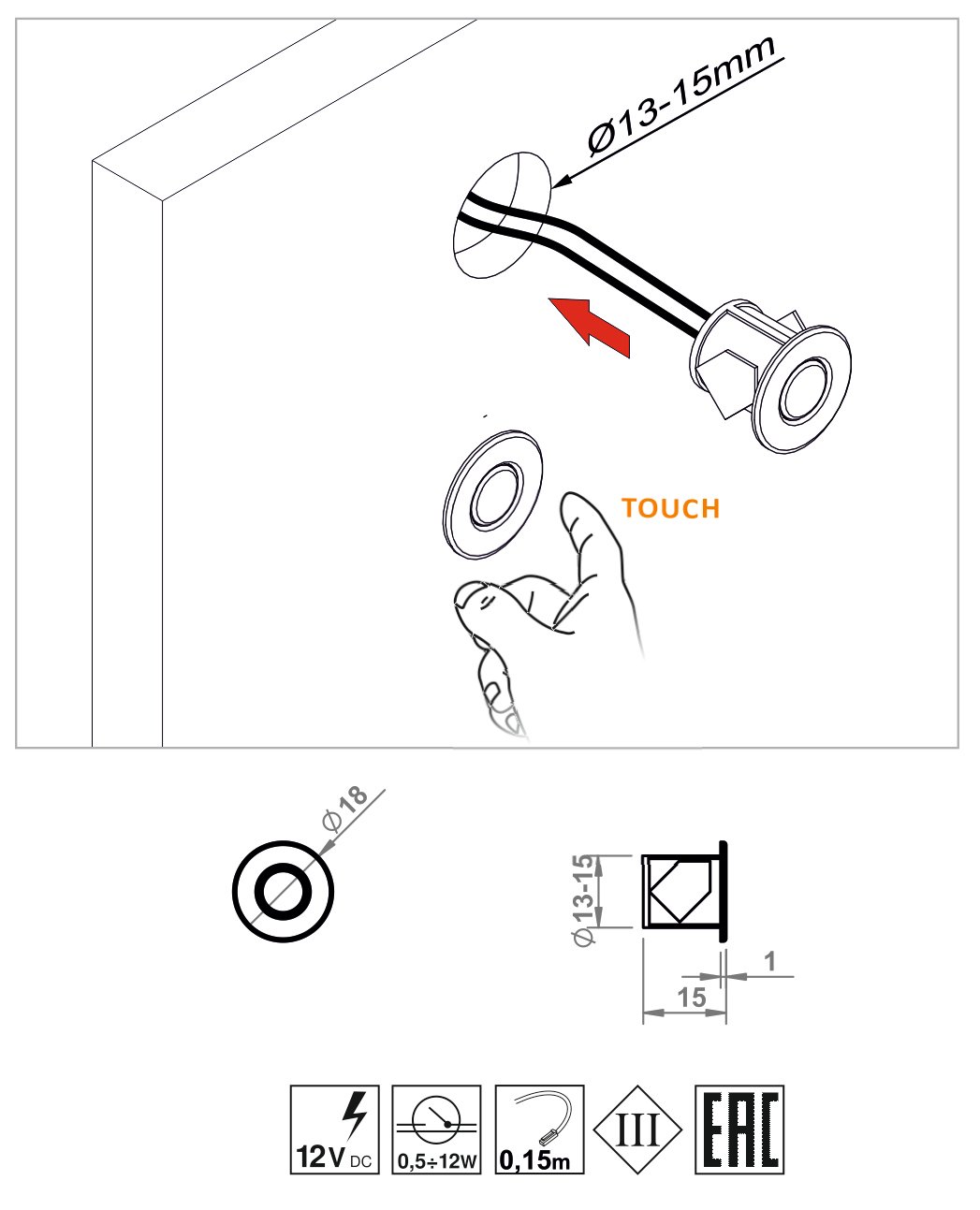 Ø13-15mm

TOUCH

Ø18

Ø13-15

1

15

12V DC

0,5÷12W

0,15m

III

EAC