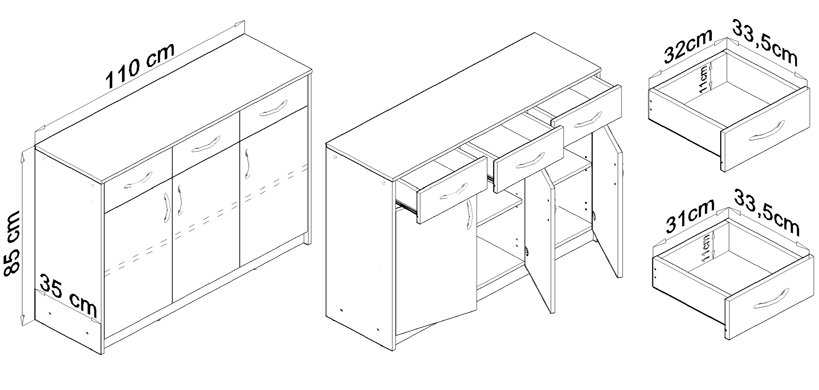 110 cm
85 cm
35 cm
32cm
33,5cm
11cm
31cm
33,5cm
11cm