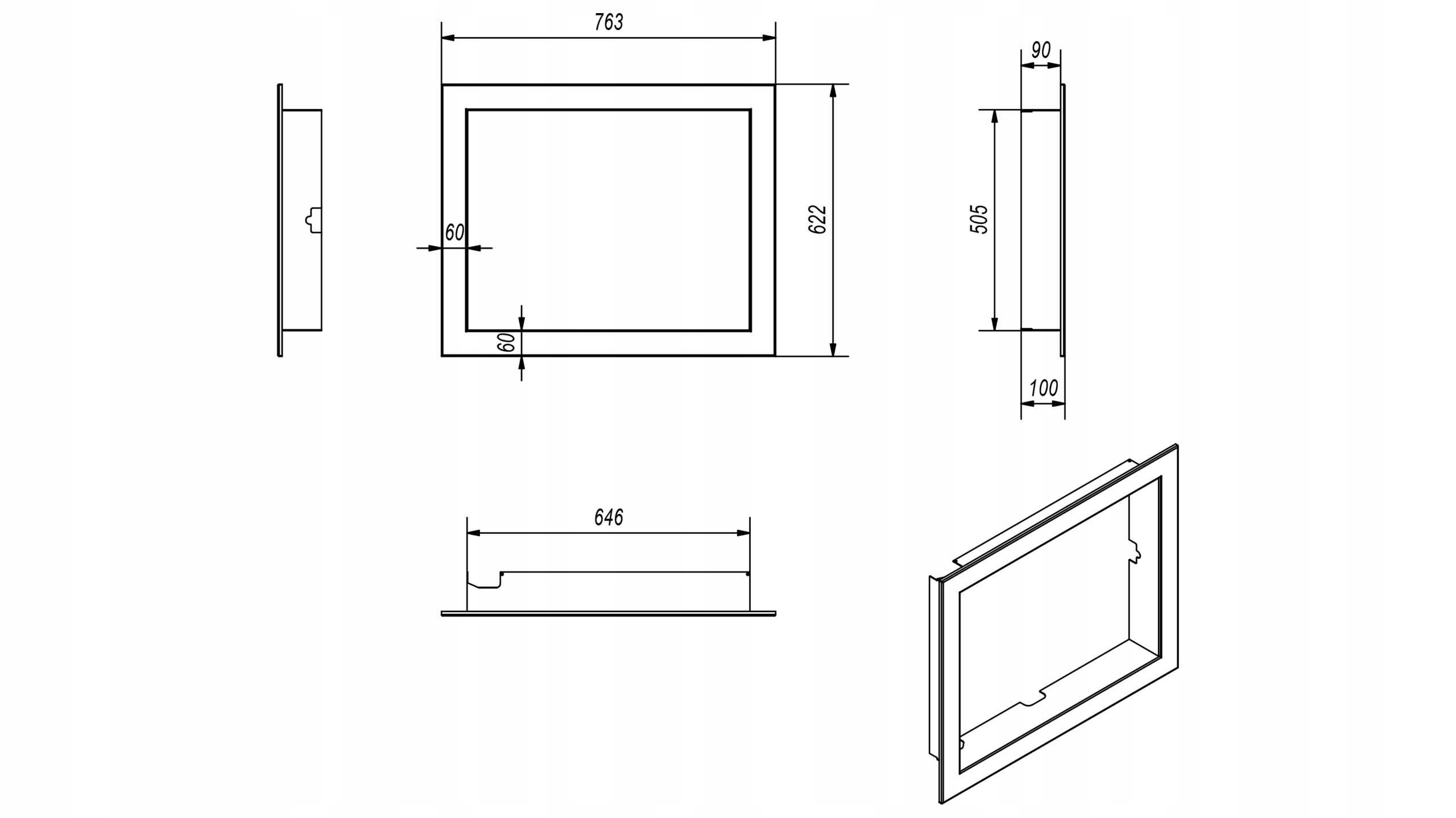 763

90

60

622

505

60

100

646