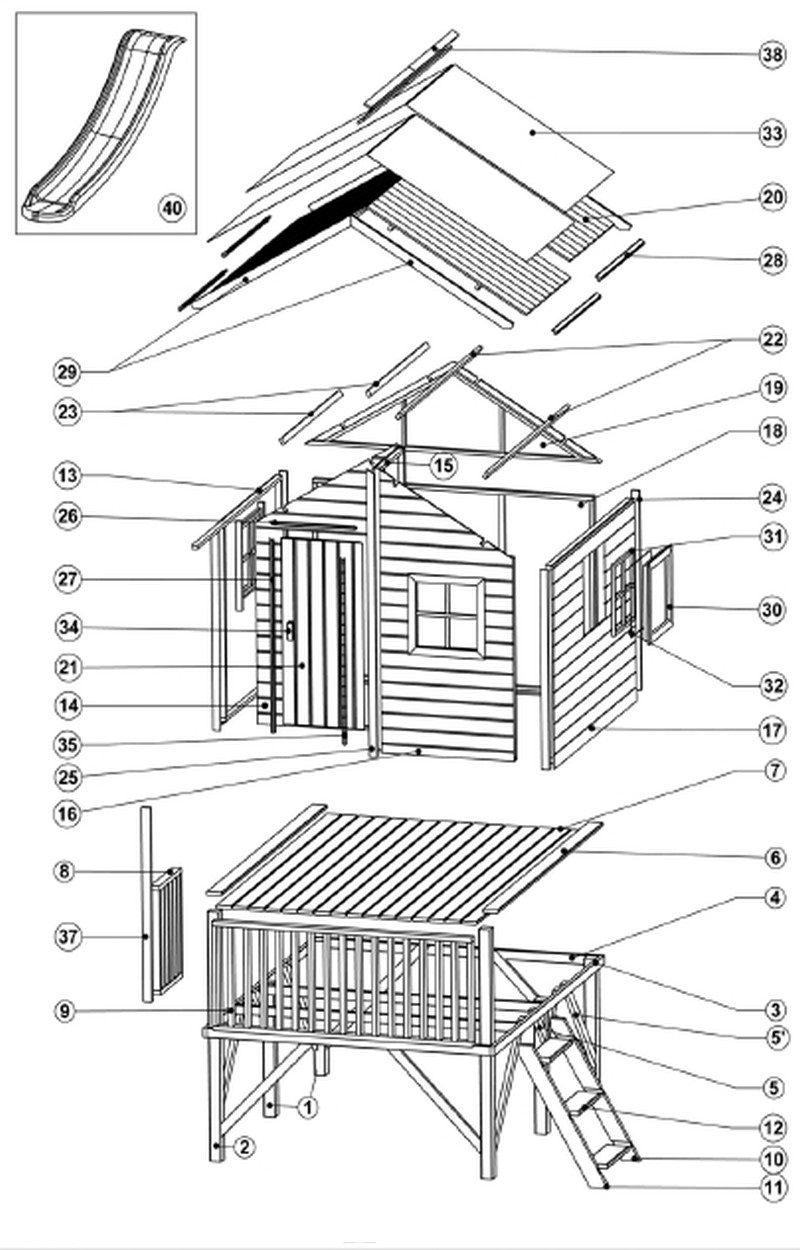 40
38
33
20
28
29
22
23
19
18
15
13
24
26
31
27
30
34
21
32
14
17
35
25
16
7
6
8
4
37
3
9
5'
5
1
12
2
10
11