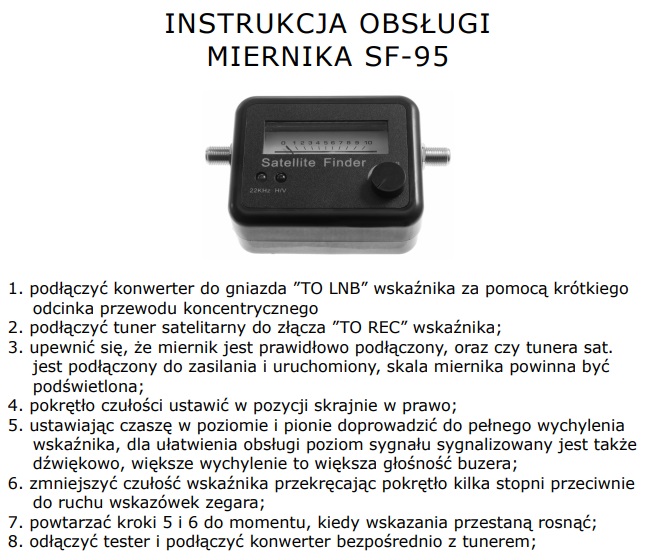 INSTRUKCJA OBSŁUGI
MIERNIKA SF-95

0 1 2 3 4 5 6 7 8 9 10
Satellite Finder
22KHz H/V

1. podłączyć konwerter do gniazda ”TO LNB” wskaźnika za pomocą krótkiego odcinka przewodu koncentrycznego
2. podłączyć tuner satelitarny do złącza ”TO REC” wskaźnika;
3. upewnić się, że miernik jest prawidłowo podłączony, oraz czy tunera sat. jest podłączony do zasilania i uruchomiony, skala miernika powinna być podświetlona;
4. pokrętło czułości ustawić w pozycji skrajnie w prawo;
5. ustawiając czaszę w poziomie i pionie doprowadzić do pełnego wychylenia wskaźnika, dla ułatwienia obsługi poziom sygnału sygnalizowany jest także dźwiękowo, większe wychylenie to większa głośność buzera;
6. zmniejszyć czułość wskaźnika przekręcając pokrętło kilka stopni przeciwnie do ruchu wskazówek zegara;
7. powtarzać kroki 5 i 6 do momentu, kiedy wskazania przestaną rosnąć;
8. odłączyć tester i podłączyć konwerter bezpośrednio z tunerem;