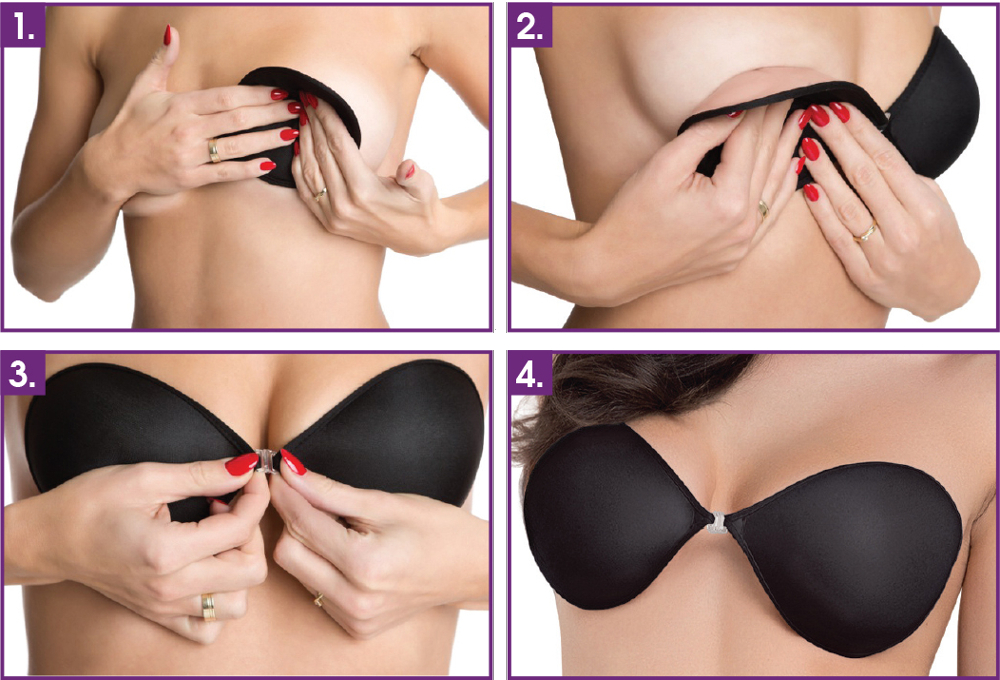 1.

2.

3.

4.