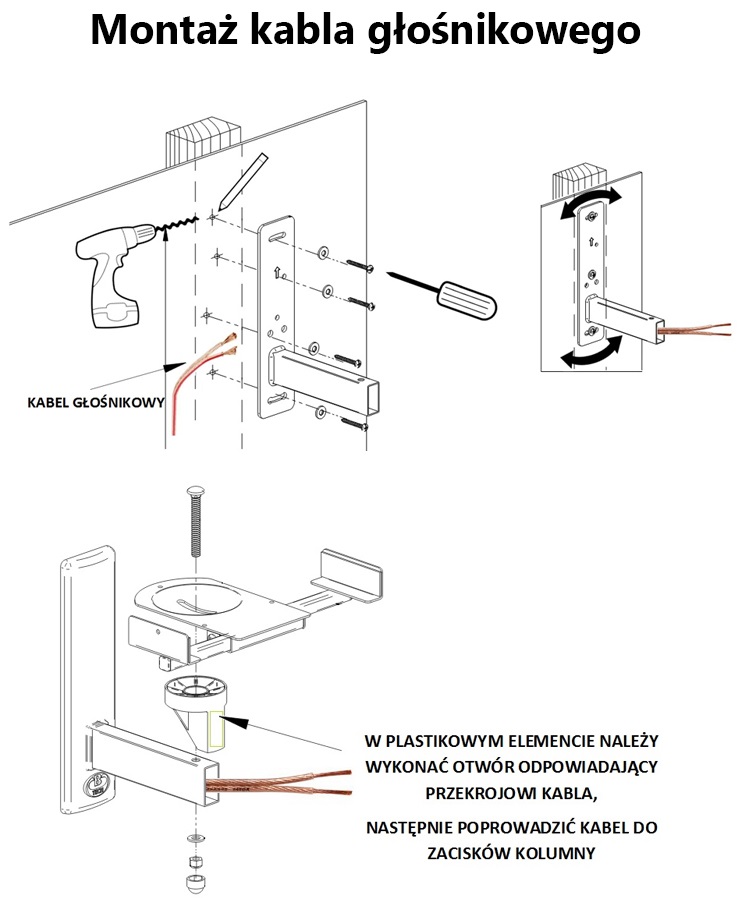 Montaż kabla głośnikowego

KABEL GŁOŚNIKOWY

W PLASTIKOWYM ELEMENCIE NALEŻY WYKONAĆ OTWÓR ODPOWIADAJĄCY PRZEKROJOWI KABLA,

NASTĘPNIE POPROWADZIĆ KABEL DO ZACISKÓW KOLUMNY