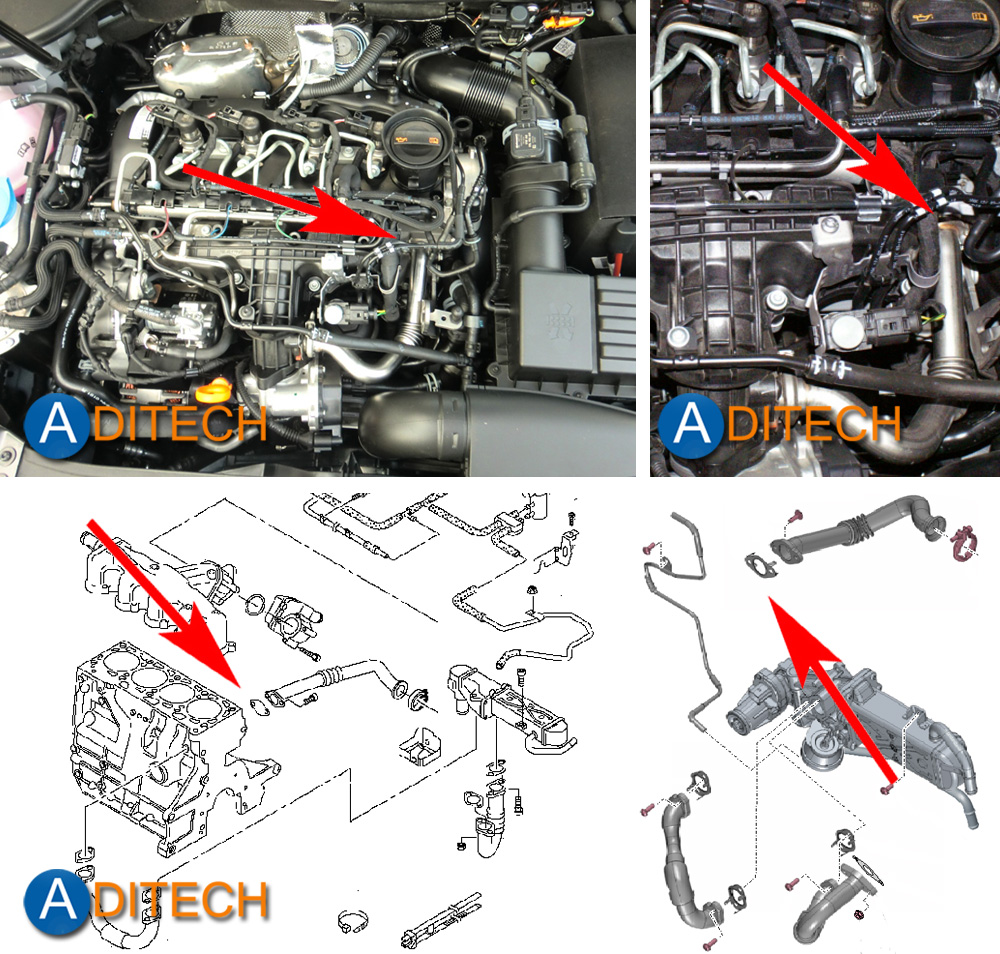 ADITECH

ADITECH

ADITECH