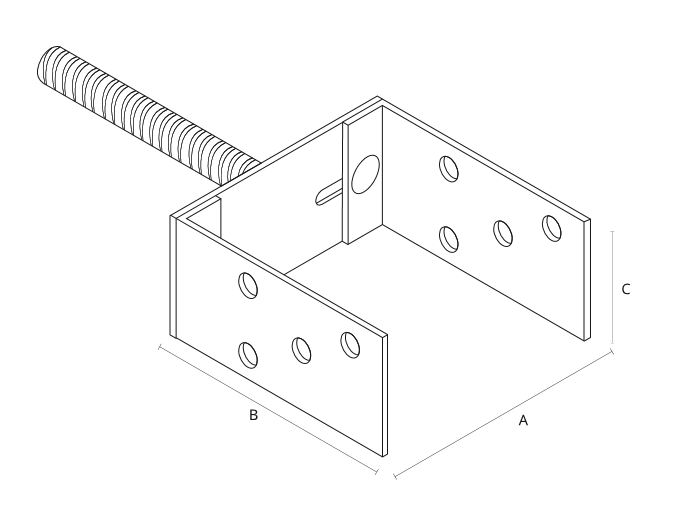 C

B

A