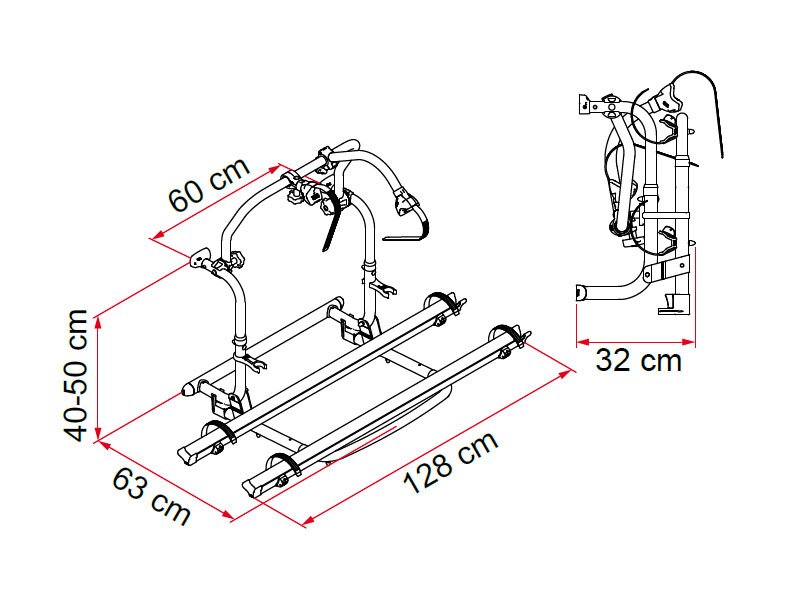 60 cm

40-50 cm

63 cm

128 cm

32 cm