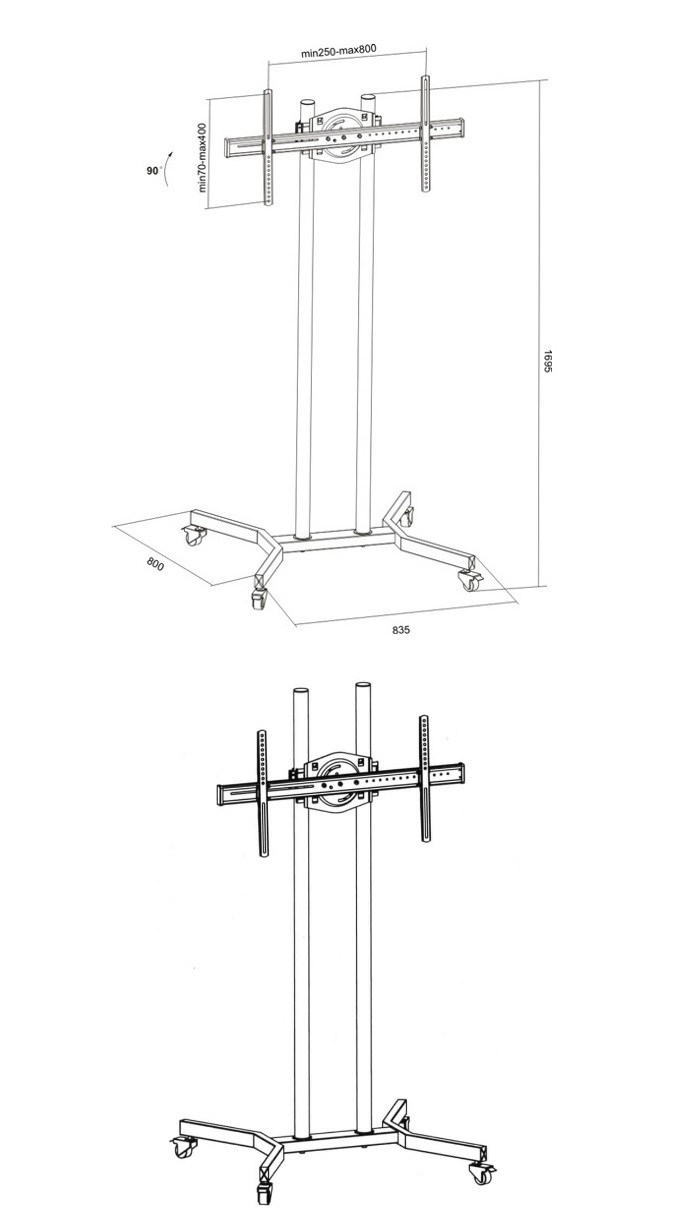 min250-max800

min70-max400

90°

1695

800

835