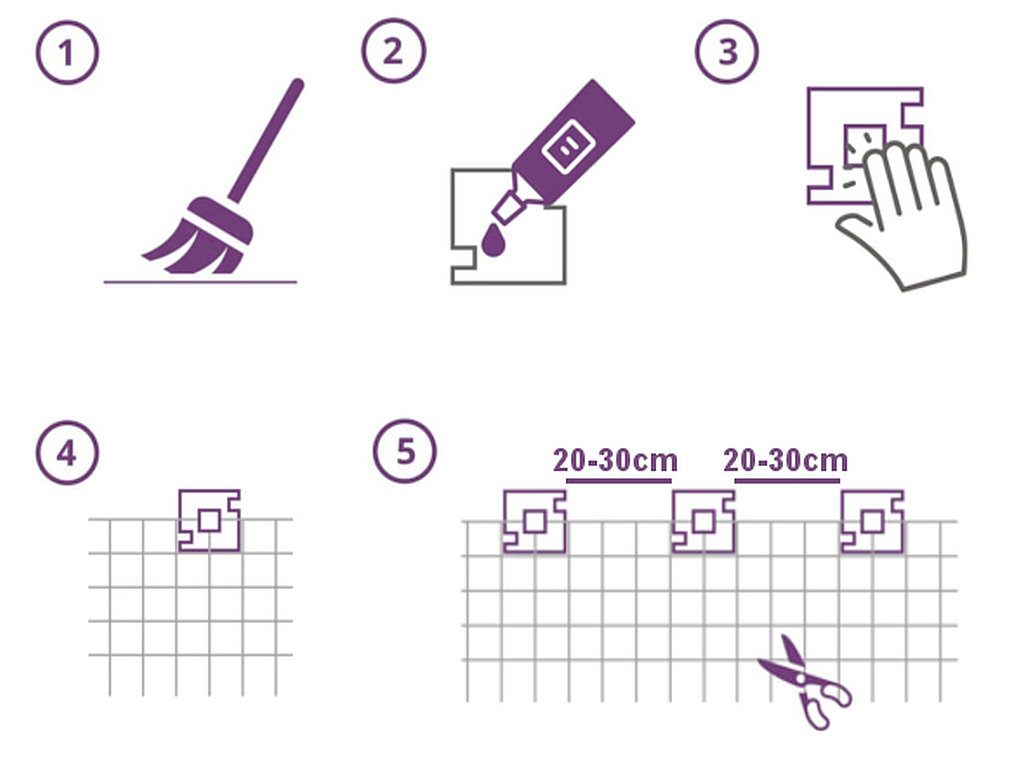 1

2

3

4

5

20-30cm

20-30cm