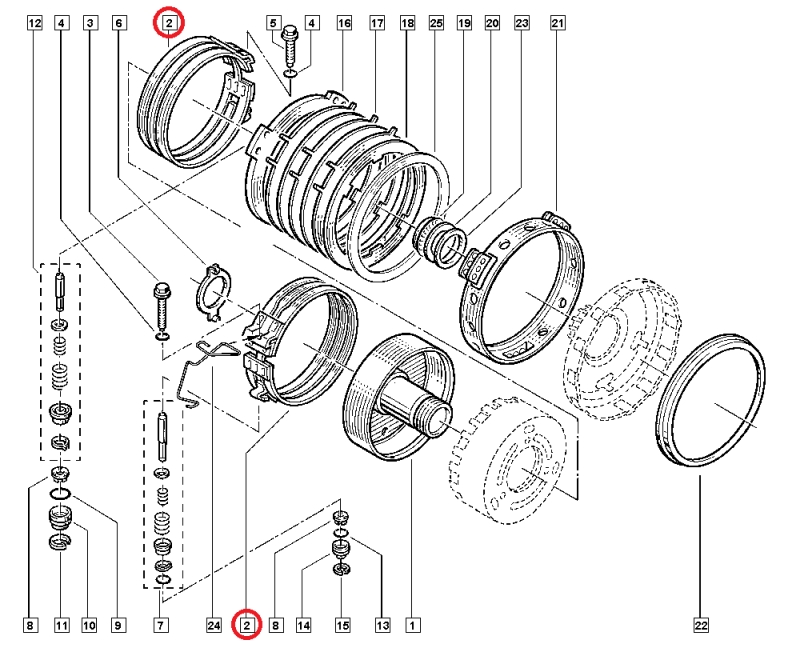 12
4
3
6
2
5
4
16
17
18
25
19
20
23
21
8
11
10
9
7
24
2
8
14
15
13
1
22