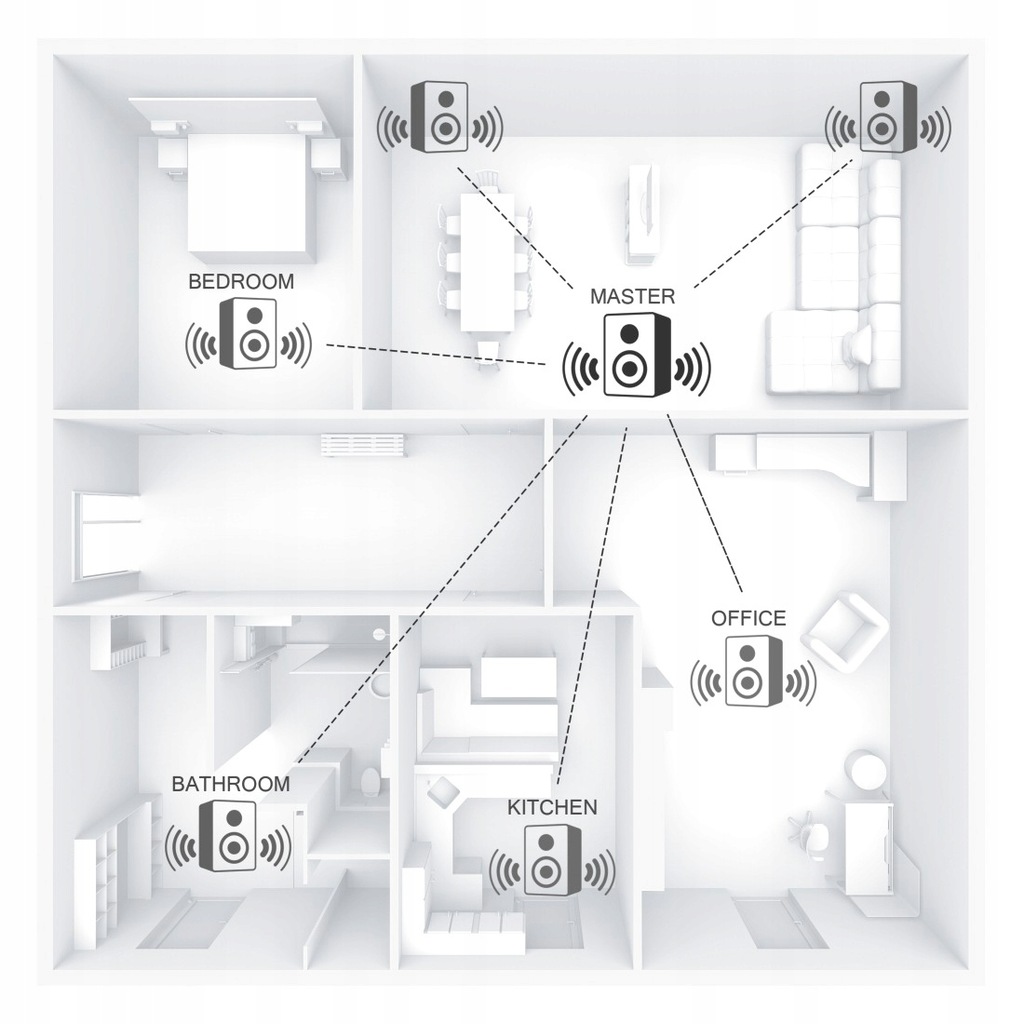 BEDROOM

MASTER

OFFICE

BATHROOM

KITCHEN