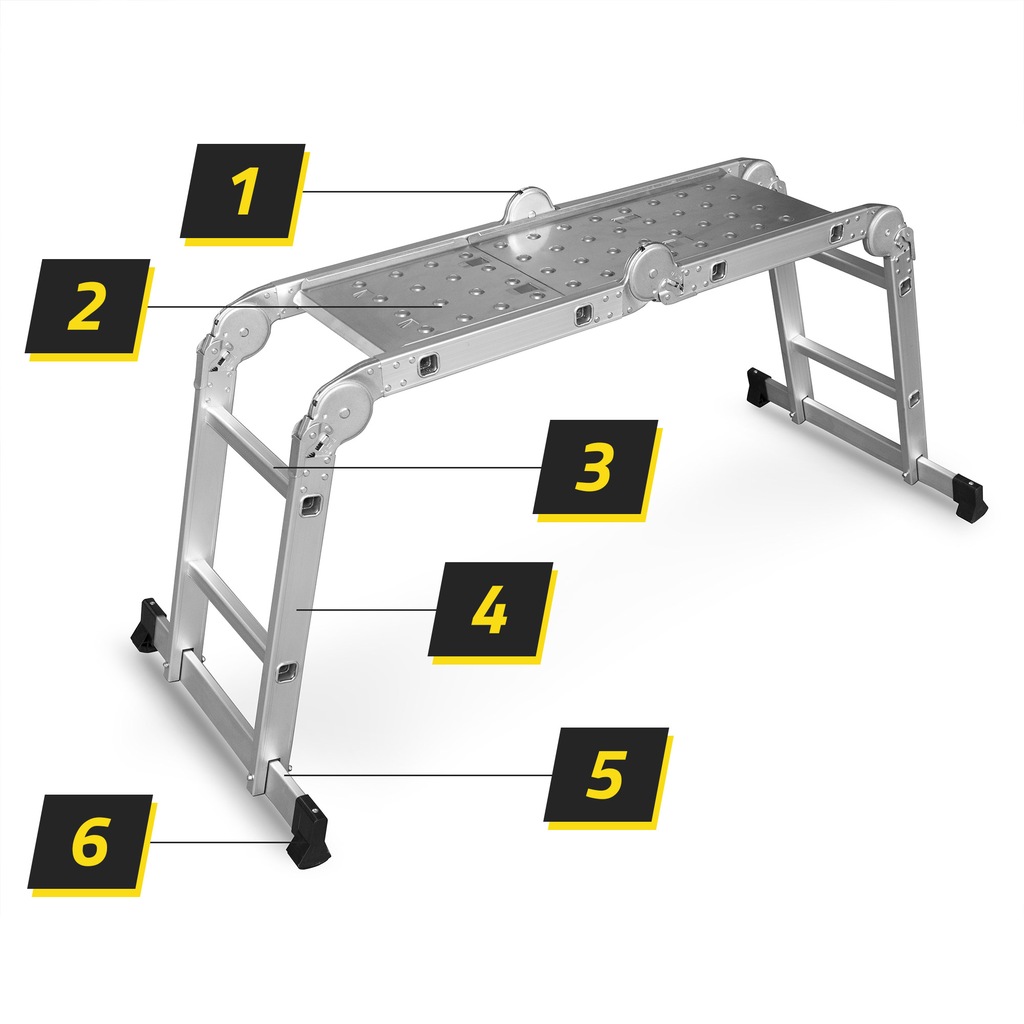 1
2
3
4
5
6