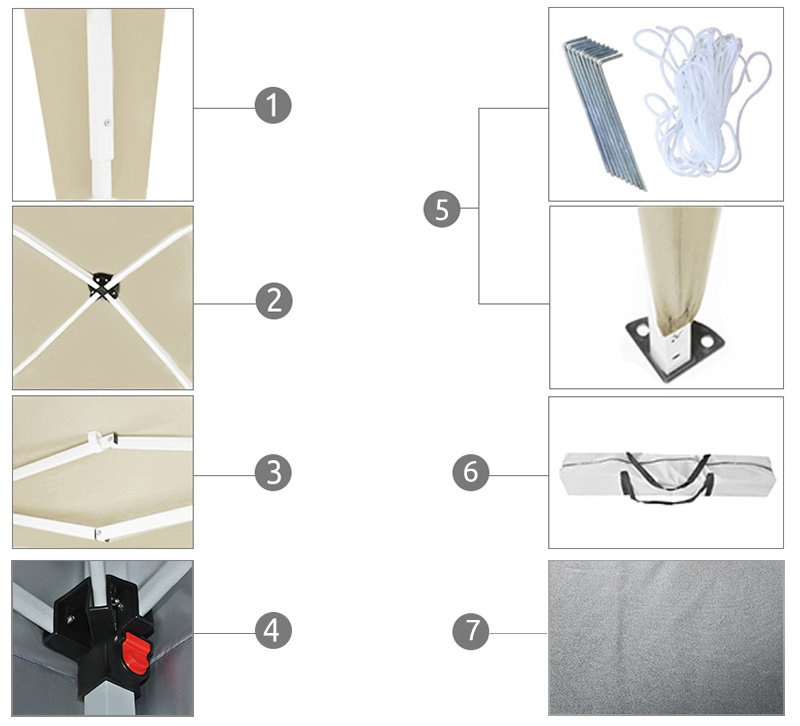 1
2
3
4
5
6
7