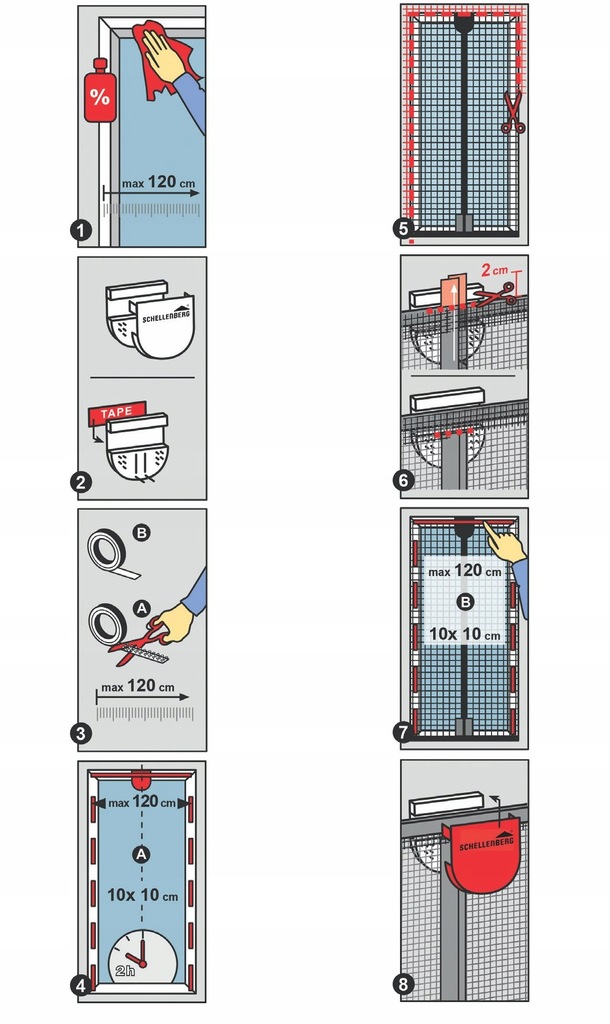 %
max 120 cm
1

SCHELLENBERG
TAPE
2

B
A
max 120 cm
3

max 120 cm
A
10x 10 cm
2h
4

5

2 cm
6

max 120 cm
B
10x 10 cm
7

SCHELLENBERG
8