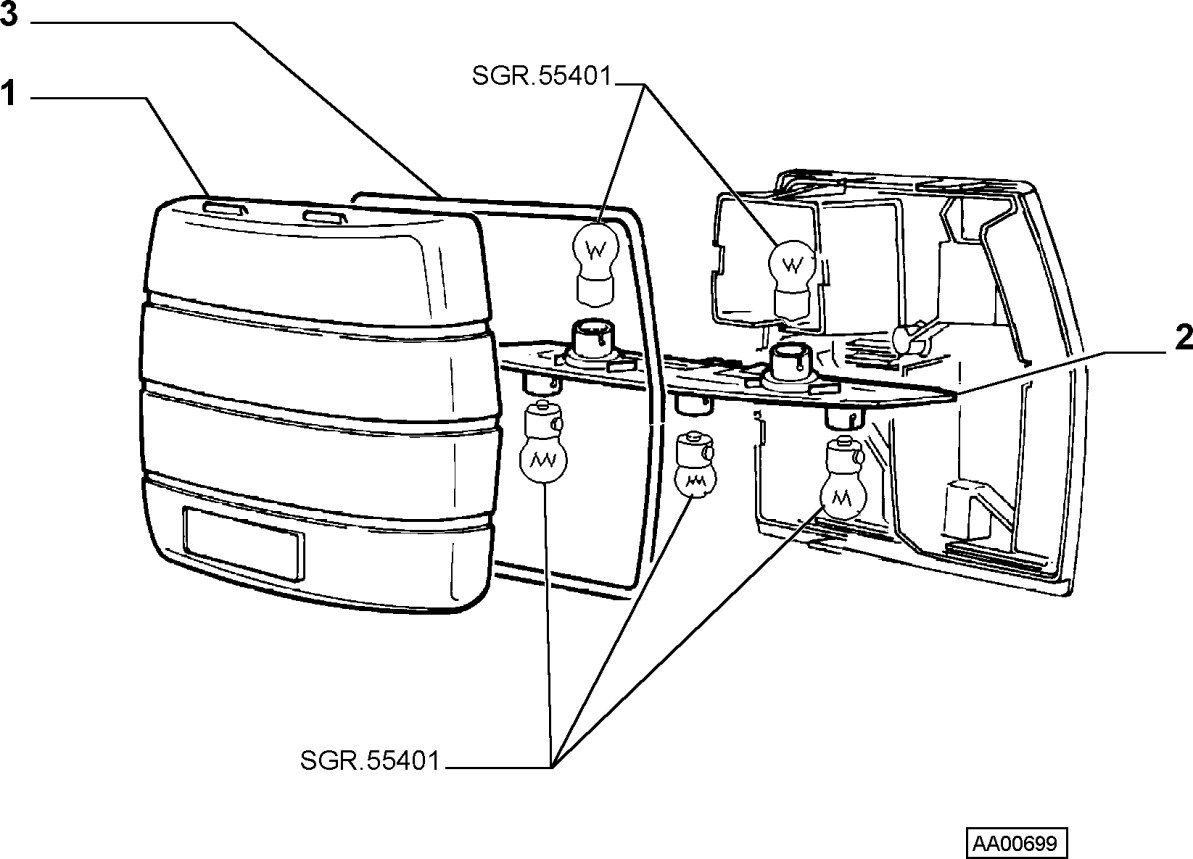 3

1

SGR.55401

2

SGR.55401

AA00699