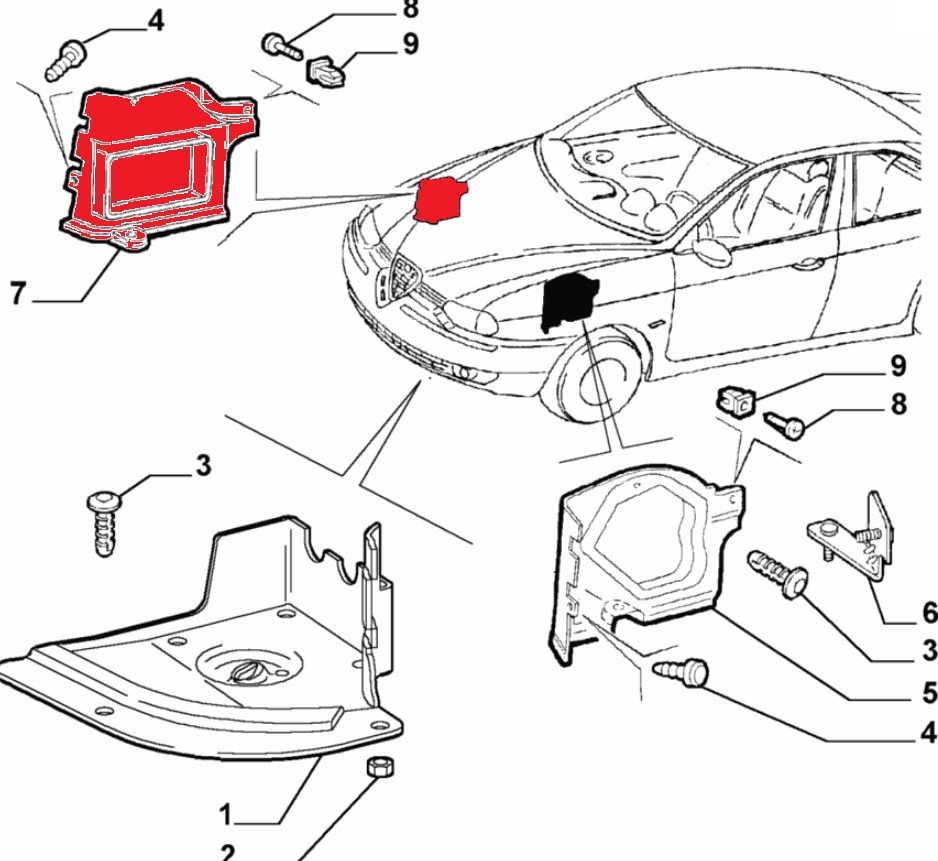 4
8
9
7
9
8
3
6
3
5
4
1
2