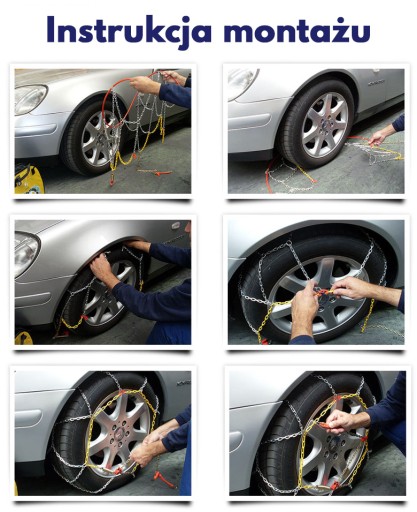 Instrukcja montażu