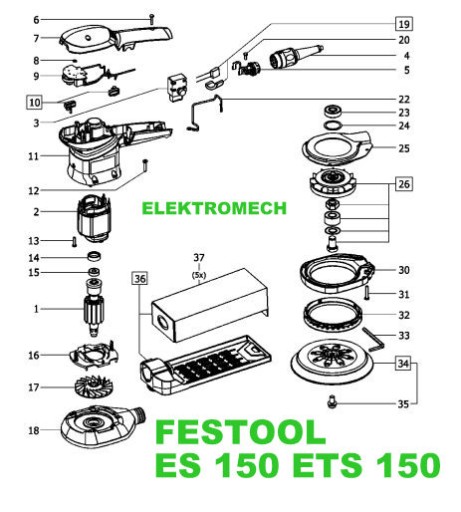 6
7
8
9
10
3
11
12
2
13
14
15
1
16
17
18
19
20
4
5
22
23
24
25
26
ELEKTROMECH
37
(5x)
36
30
31
32
33
34
35
FESTOOL
ES 150 ETS 150