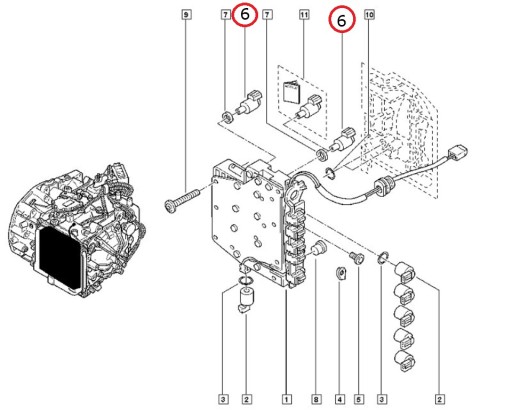 9
7
6
7
11
6
10
3
2
1
8
4
5
3
2