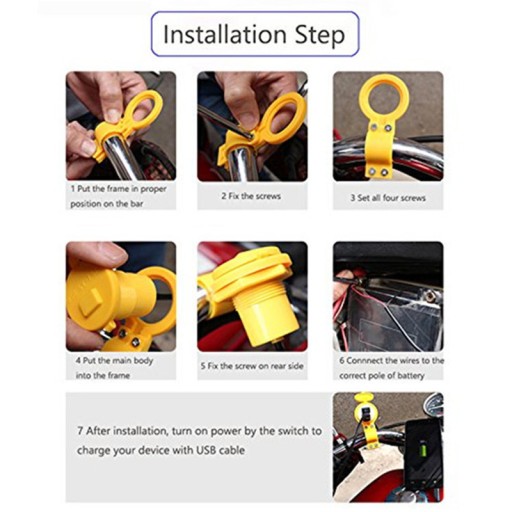 Installation Step

1 Put the frame in proper position on the bar

2 Fix the screws

3 Set all four screws

4 Put the main body into the frame

5 Fix the screw on rear side

6 Connect the wires to the correct pole of battery

7 After installation, turn on power by the switch to charge your device with USB cable