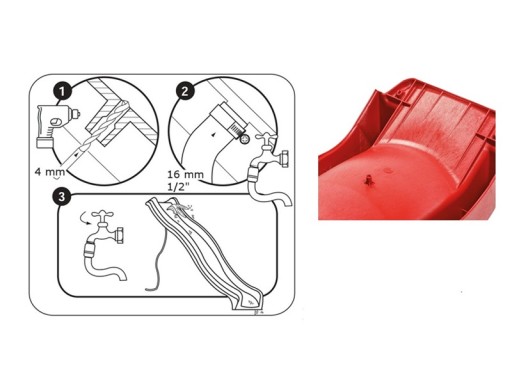 1
4 mm
2
16 mm
1/2"
3